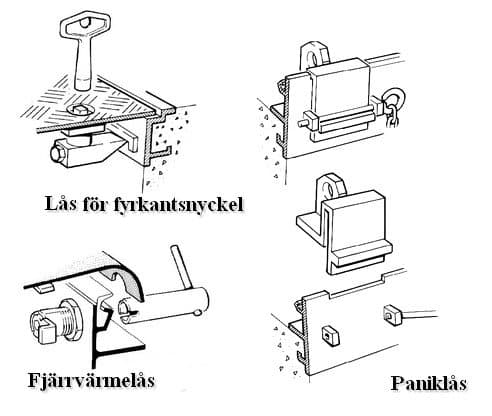 Lås för fyrkantsnyckel

Fjärrvärmelås

Paniklås